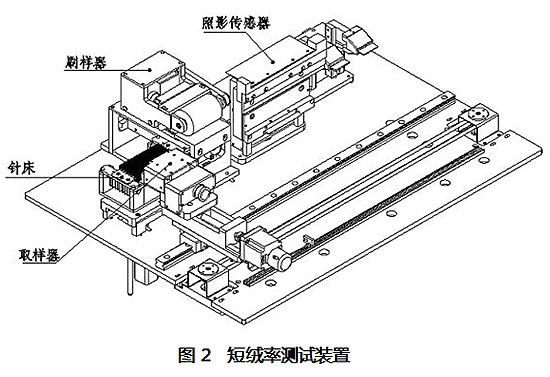 照影传感器

刷样器

针床

取样器

图 2 短绒率测试装置